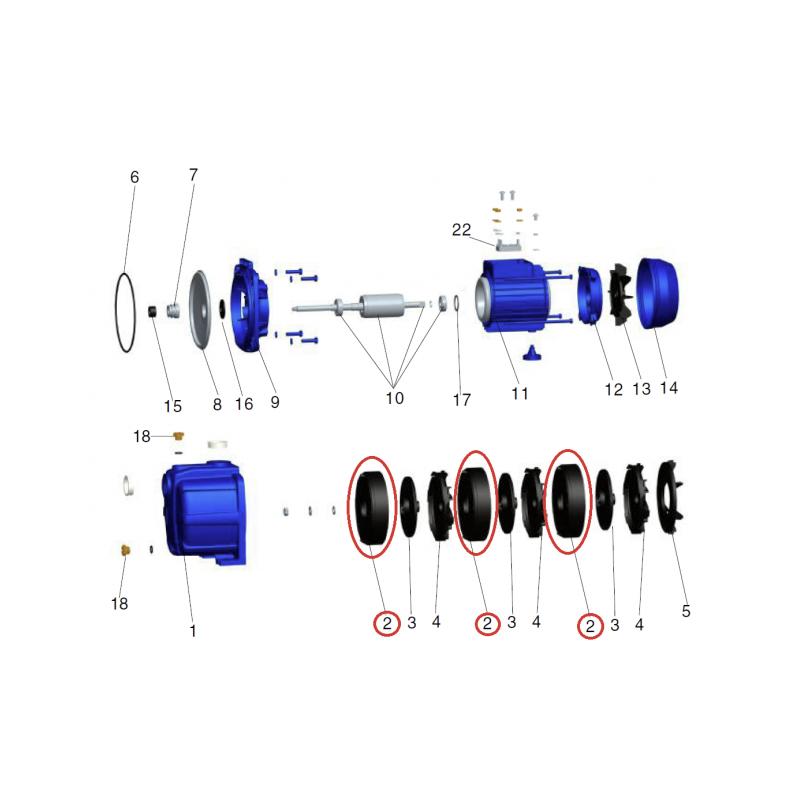 6
7
22
15
8
16
9
10
17
11
12
13
14
18
18
1
2
3
4
2
3
4
2
3
4
5