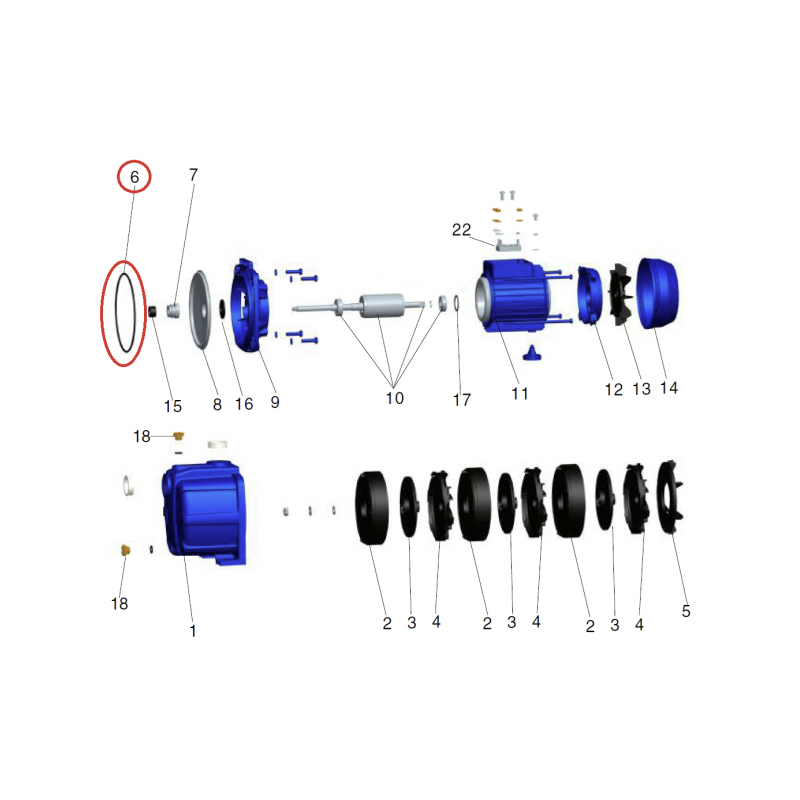 6
7
22
15
8
16
9
10
17
11
12
13
14
18
18
1
2
3
4
2
3
4
2
3
4
5